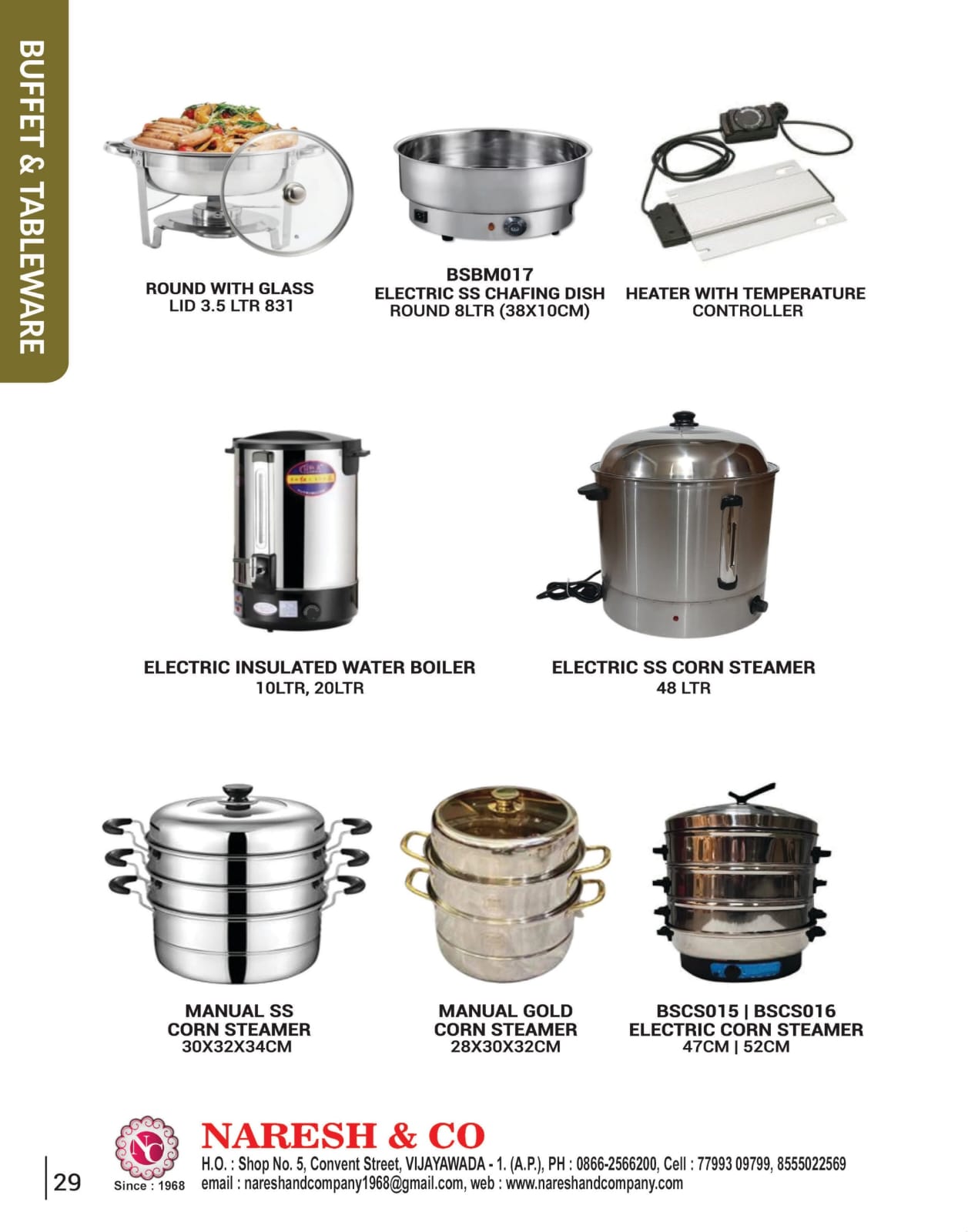 BUFFET & TABLEWARE

ROUND WITH GLASS
LID 3.5 LTR 831

BSBM017
ELECTRIC SS CHAFING DISH
ROUND 8LTR (38X10CM)

HEATER WITH TEMPERATURE
CONTROLLER

ELECTRIC INSULATED WATER BOILER
10LTR, 20LTR

ELECTRIC SS CORN STEAMER
48 LTR

MANUAL SS
CORN STEAMER
30X32X34CM

MANUAL GOLD
CORN STEAMER
28X30X32CM

BSCS015 | BSCS016
ELECTRIC CORN STEAMER
47CM | 52CM

29

NC
Since : 1968

NARESH & CO
H.O. : Shop No. 5, Convent Street, VIJAYAWADA - 1. (A.P.), PH : 0866-2566200, Cell : 77993 09799, 8555022569
email : nareshandcompany1968@gmail.com, web : www.nareshandcompany.com